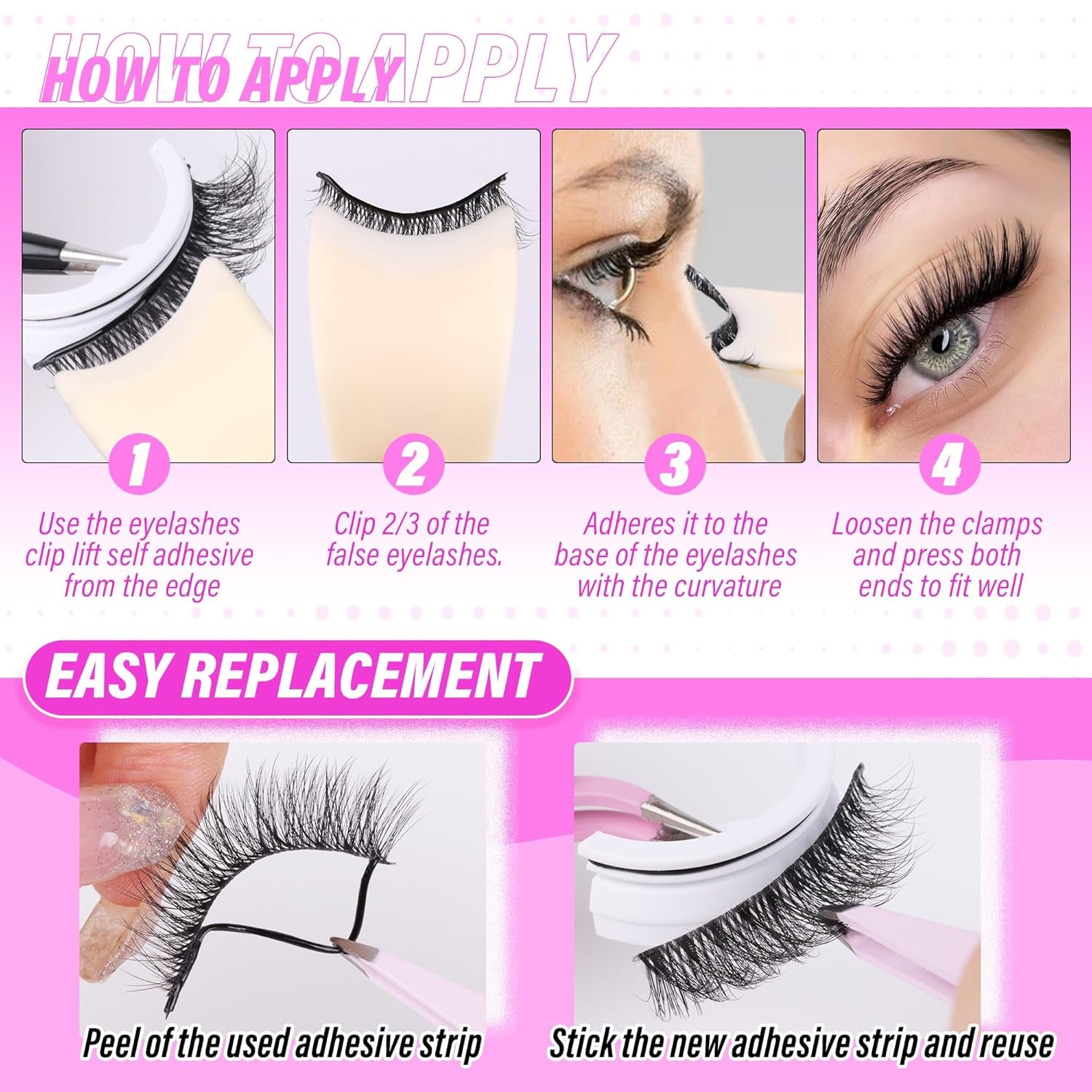 HOW TO APPLY

HOW TO APPLY

1

Use the eyelashes clip lift self adhesive from the edge

2

Clip 2/3 of the false eyelashes.

3

Adheres it to the base of the eyelashes with the curvature

4

Loosen the clamps and press both ends to fit well

EASY REPLACEMENT

Peel of the used adhesive strip

Stick the new adhesive strip and reuse