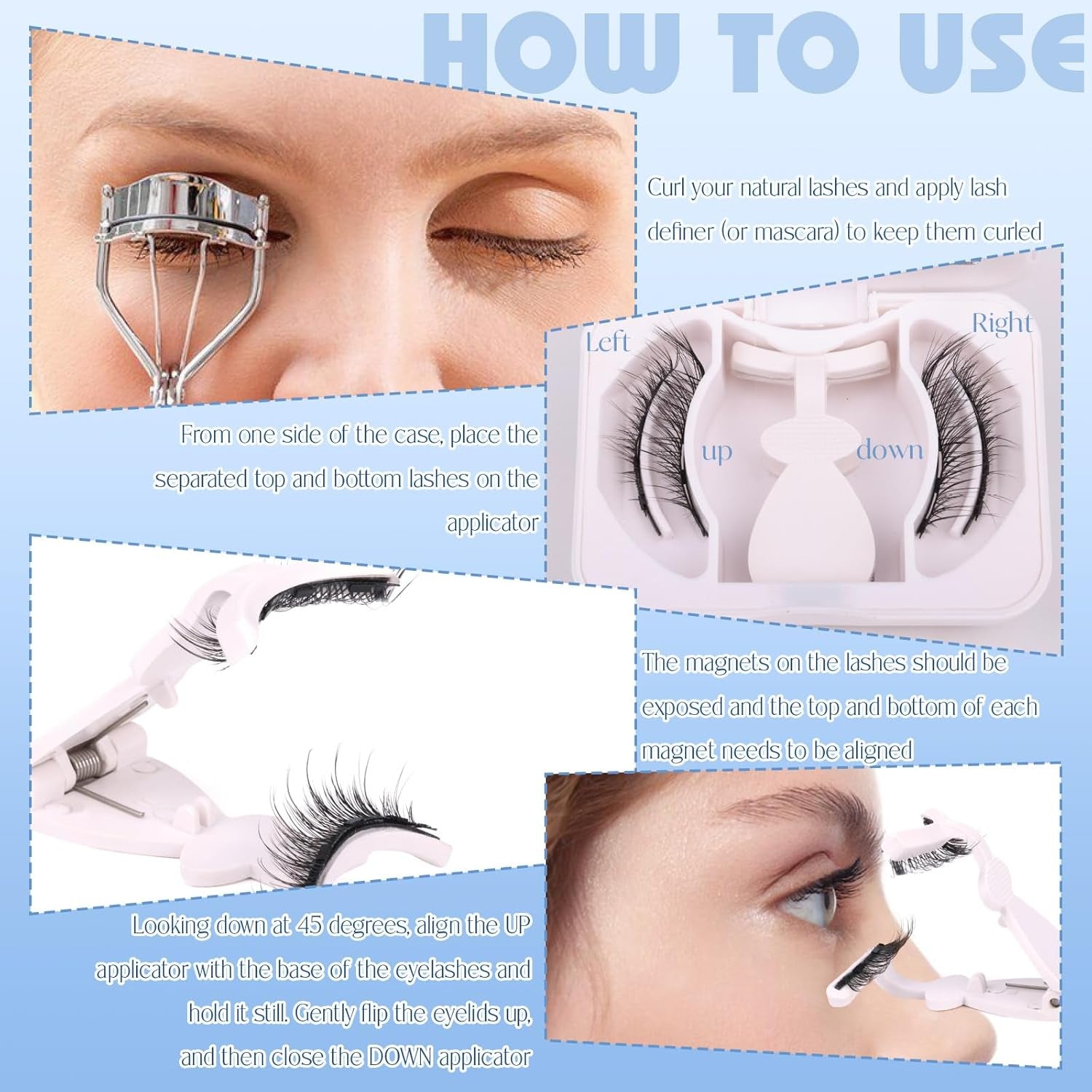 HOW TO USE

Curl your natural lashes and apply lash definer (or mascara) to keep them curled

Left

Right

up

down

From one side of the case, place the separated top and bottom lashes on the applicator

The magnets on the lashes should be exposed and the top and bottom of each magnet needs to be aligned

Looking down at 45 degrees, align the UP applicator with the base of the eyelashes and hold it still. Gently flip the eyelids up, and then close the DOWN applicator