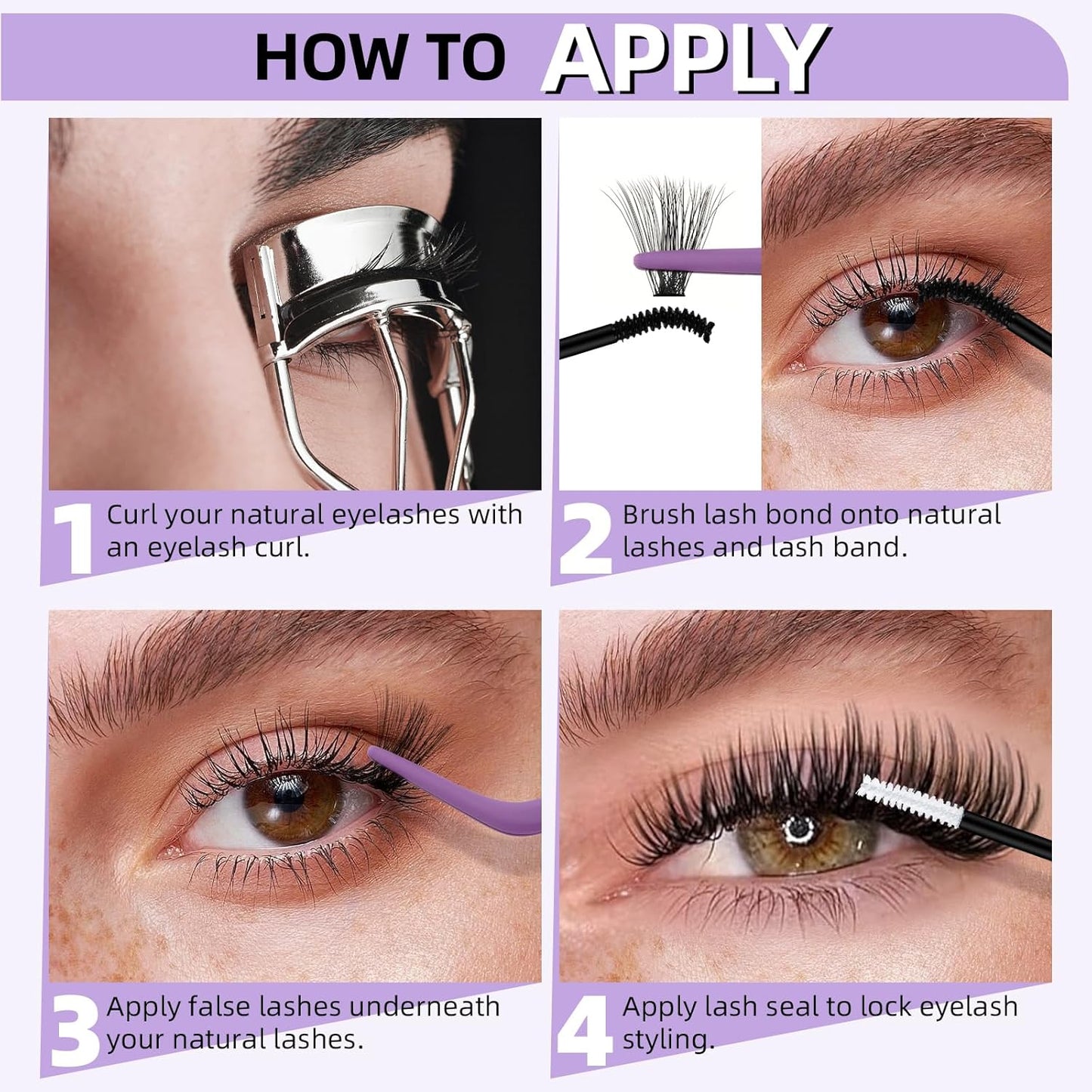 HOW TO APPLY

1 Curl your natural eyelashes with an eyelash curl.

2 Brush lash bond onto natural lashes and lash band.

3 Apply false lashes underneath your natural lashes.

4 Apply lash seal to lock eyelash styling.