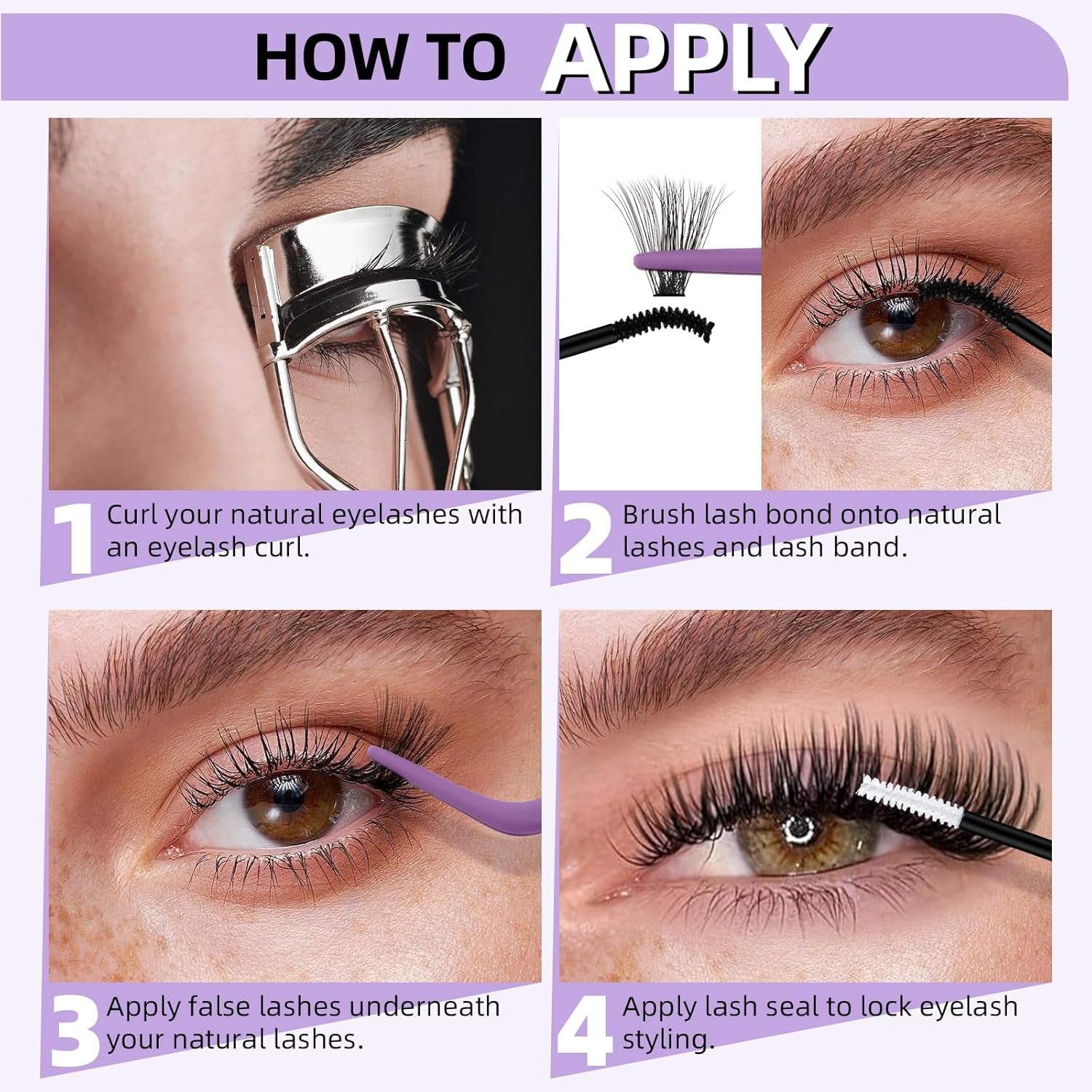 HOW TO APPLY

1 Curl your natural eyelashes with an eyelash curl.

2 Brush lash bond onto natural lashes and lash band.

3 Apply false lashes underneath your natural lashes.

4 Apply lash seal to lock eyelash styling.